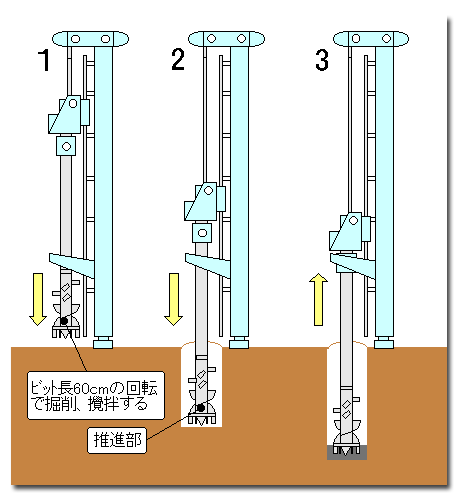 1

2

3

ビット長60cmの回転で掘削、攪拌する

推進部